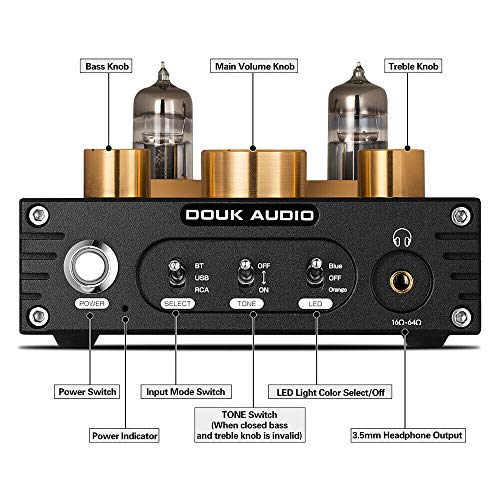 Bass Knob

Main Volume Knob

Treble Knob

DOUK AUDIO

BT
USB
RCA

OFF
ON

Blue
OFF
Orange

POWER

SELECT

TONE

LED

16Ω-64Ω

Power Switch

Input Mode Switch

LED Light Color Select/Off

TONE Switch
(When closed bass and treble knob is invalid)

Power Indicator

3.5mm Headphone Output